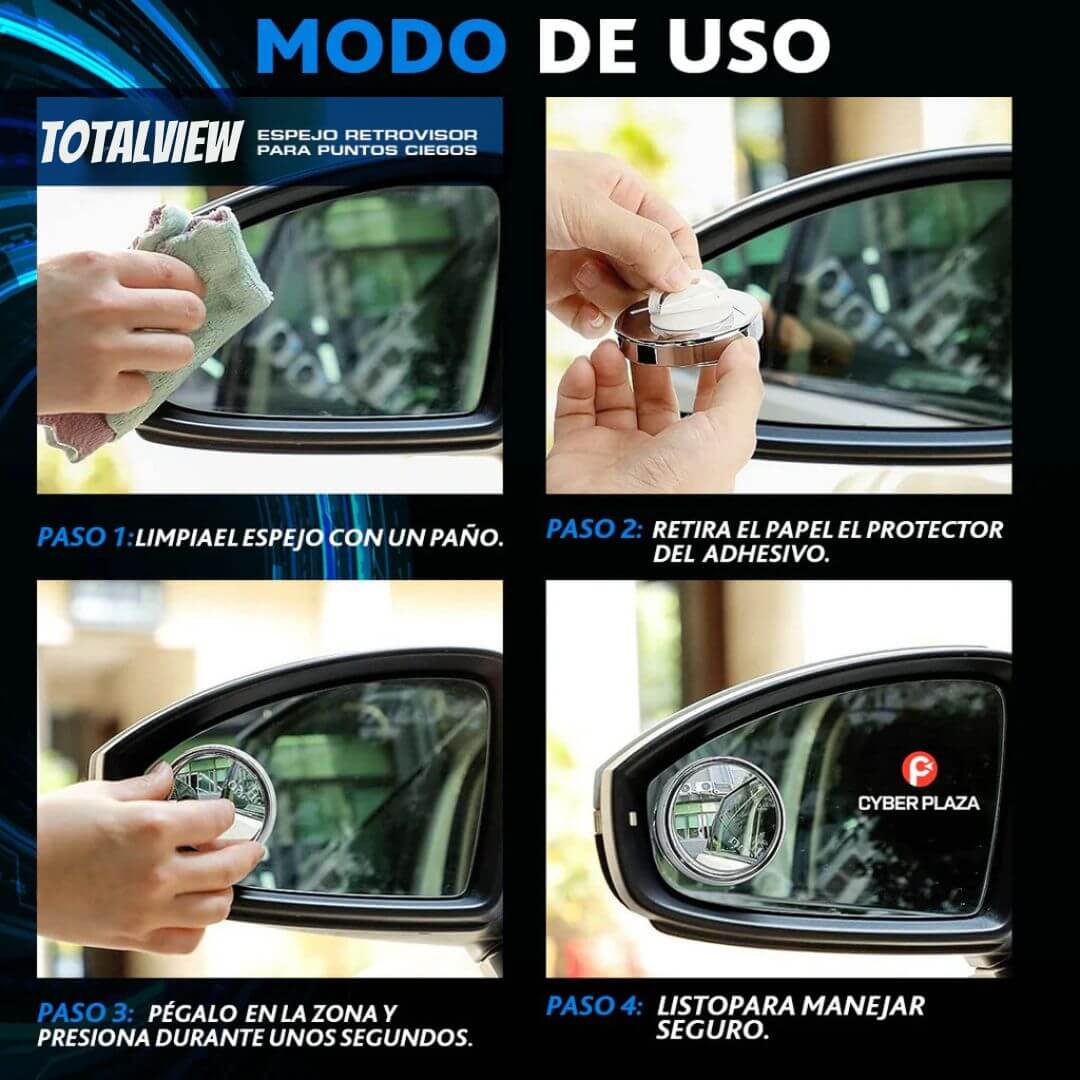 MODO DE USO

TOTALVIEW ESPEJO RETROVISOR PARA PUNTOS CIEGOS

PASO 1: LIMPIAEL ESPEJO CON UN PAÑO.

PASO 2: RETIRA EL PAPEL EL PROTECTOR DEL ADHESIVO.

PASO 3: PÉGALO EN LA ZONA Y PRESIONA DURANTE UNOS SEGUNDOS.

CYBER PLAZA

PASO 4: LISTOPARA MANEJAR SEGURO.